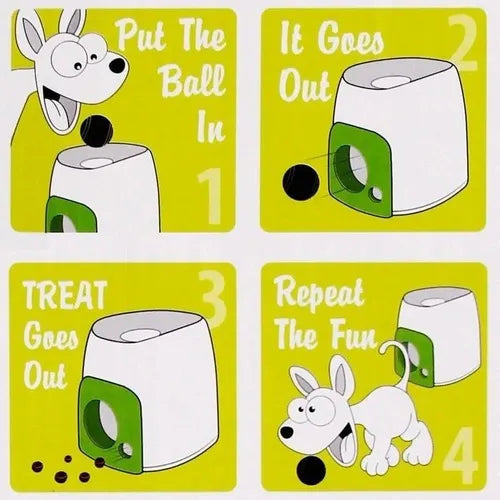 Put The Ball In
1

It Goes Out
2

TREAT Goes Out
3

Repeat The Fun
4